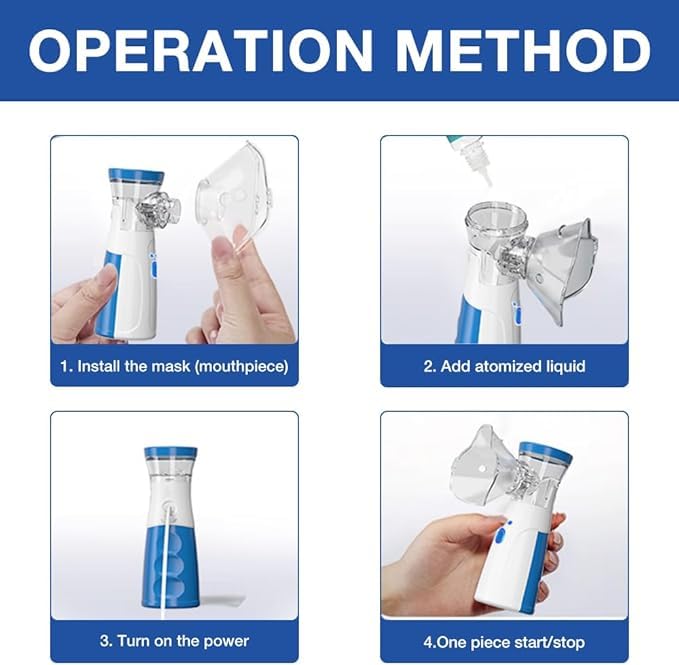 OPERATION METHOD

1. Install the mask (mouthpiece)

2. Add atomized liquid

3. Turn on the power

4.One piece start/stop